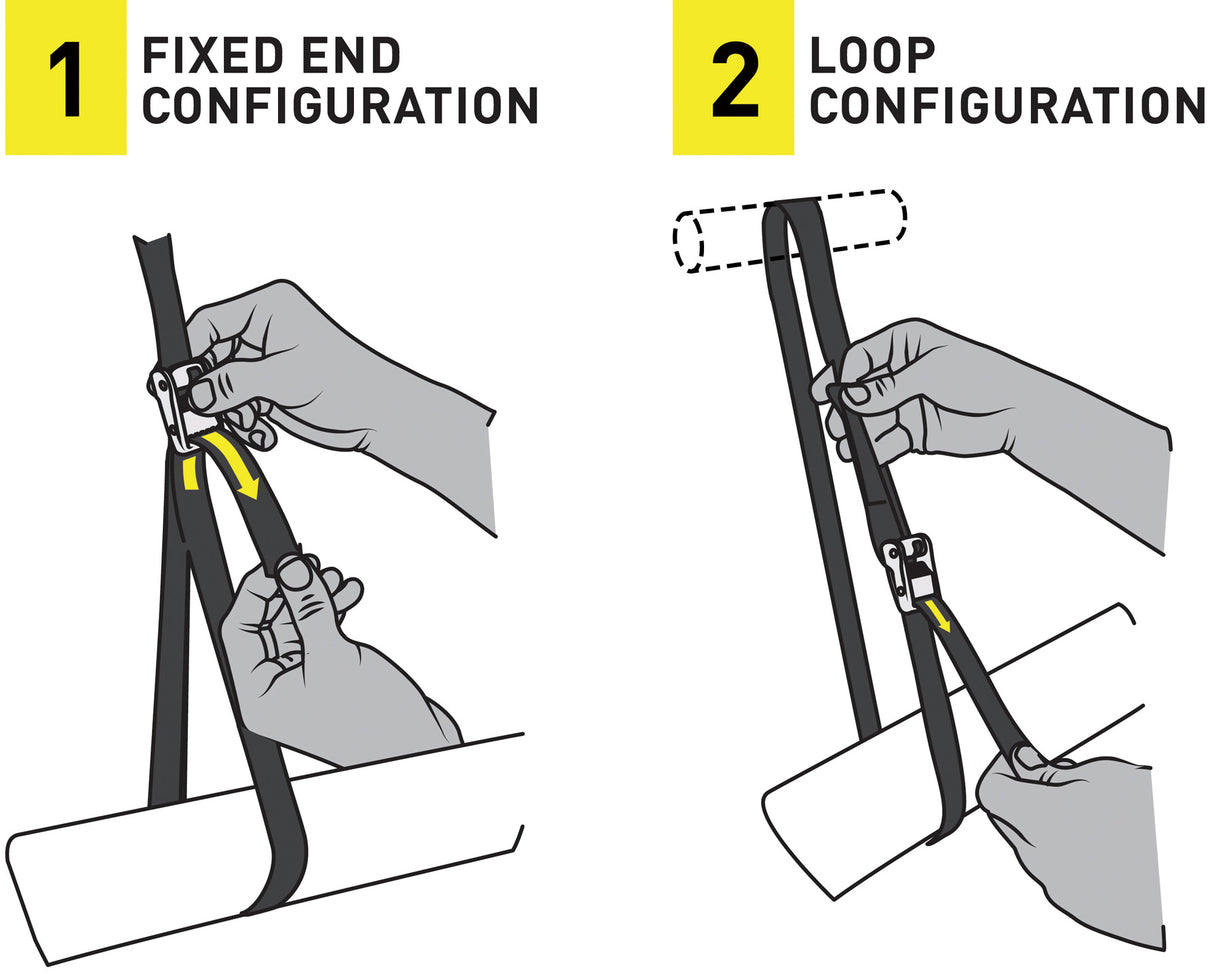 1 FIXED END CONFIGURATION

2 LOOP CONFIGURATION